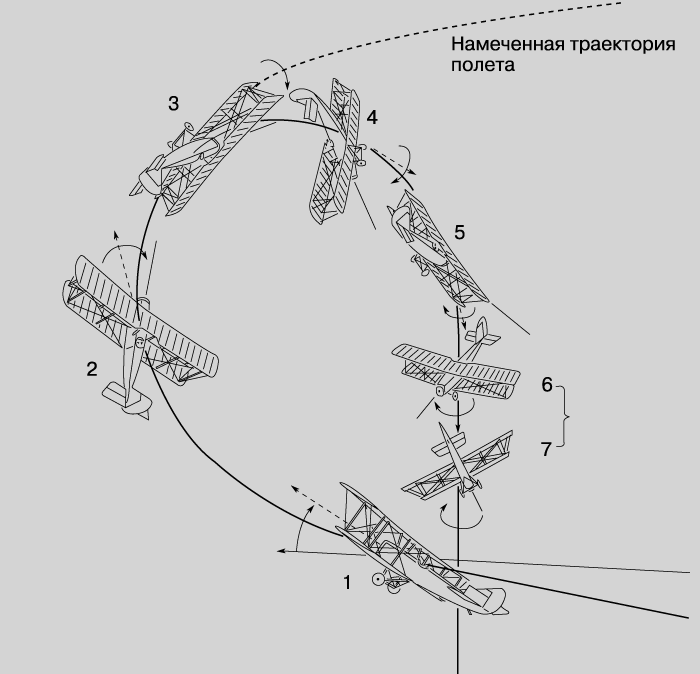 Намеченная траектория полета

3

4

5

2

6

7

1