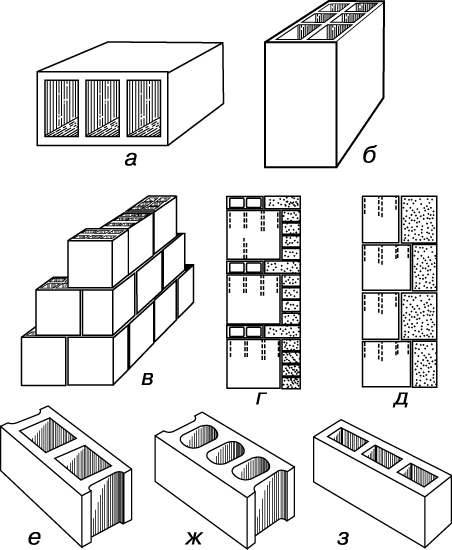 а

б

в

г

д

е

ж

з