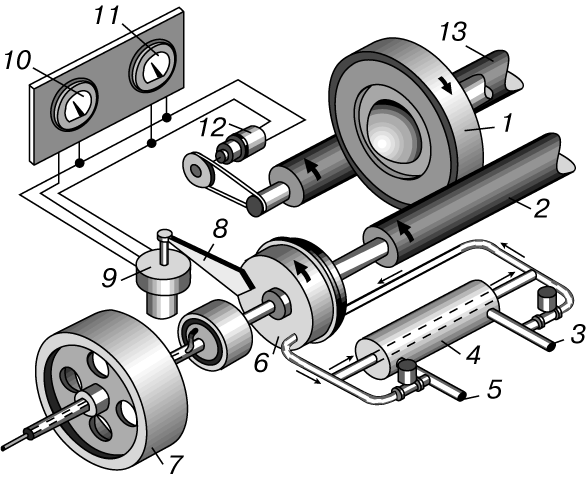 11
10
13
12
1
2
8
9
3
4
6
5
7