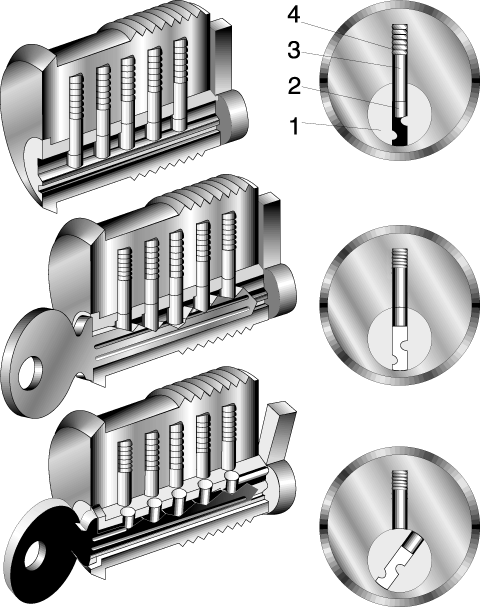 4
3
2
1