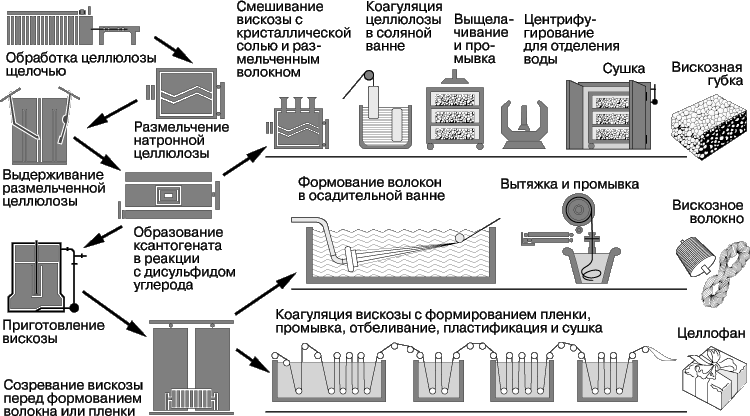 Обработка целлюлозы щелочью

Размельчение натронной целлюлозы

Выдерживание размельченной целлюлозы

Образование ксантогената в реакции с дисульфидом углерода

Приготовление вискозы

Созревание вискозы перед формованием волокна или пленки

Смешивание вискозы с кристаллической солью и размельченным волокном

Коагуляция целлюлозы в соляной ванне

Выщелачивание и промывка

Центрифугирование для отделения воды

Сушка

Вискозная губка

Формование волокон в осадительной ванне

Вытяжка и промывка

Вискозное волокно

Коагуляция вискозы с формированием пленки, промывка, отбеливание, пластификация и сушка

Целлофан