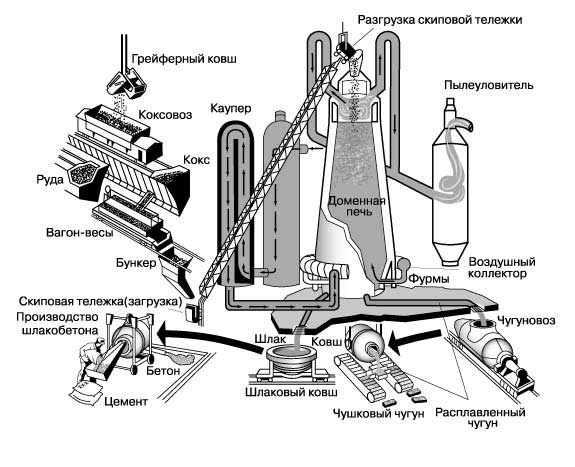 Разгрузка скиповой тележки
Грейферный ковш
Пылеуловитель
Коксовоз
Каупер
Кокс
Руда
Доменная печь
Вагон-весы
Бункер
Воздушный коллектор
Фурмы
Скиповая тележка(загрузка)
Производство шлакобетона
Чугуновоз
Шлак
Ковш
Бетон
Шлаковый ковш
Цемент
Чушковый чугун
Расплавленный чугун